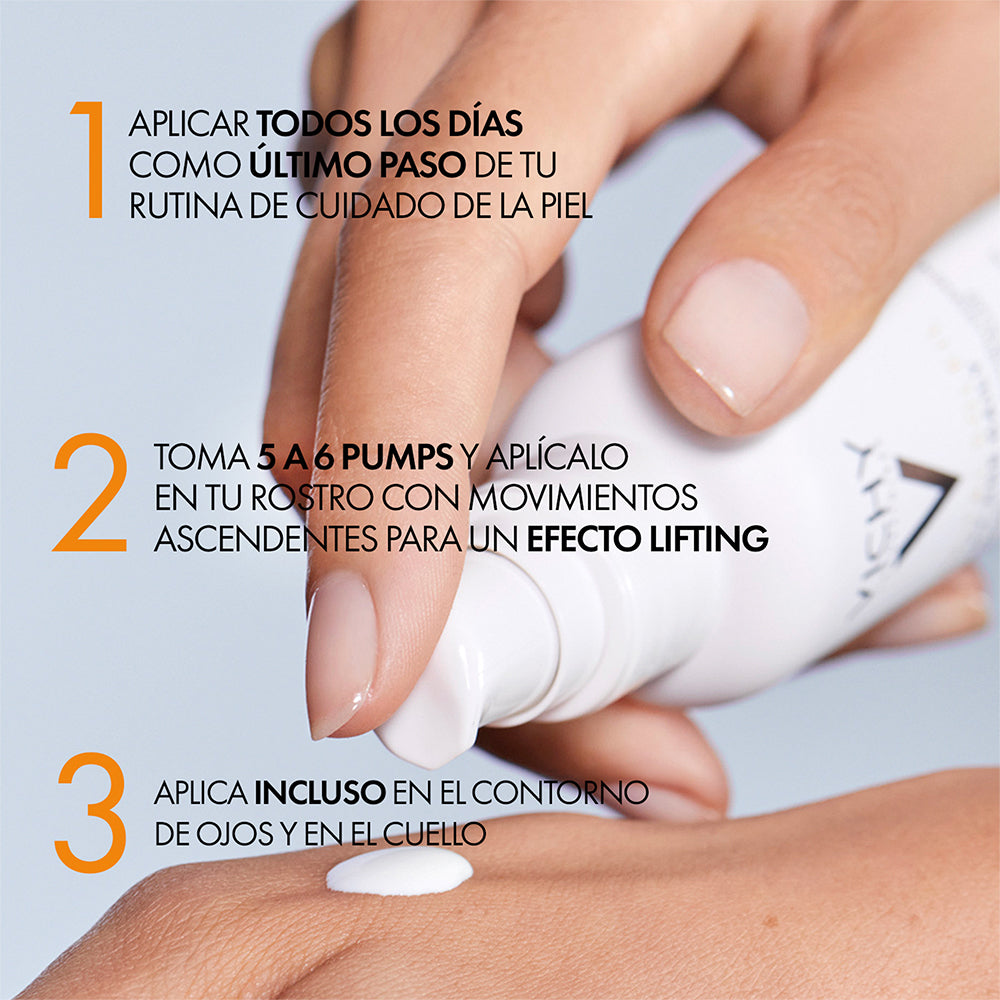 1 APLICAR TODOS LOS DÍAS COMO ÚLTIMO PASO DE TU RUTINA DE CUIDADO DE LA PIEL

2 TOMA 5 A 6 PUMPS Y APLÍCALO EN TU ROSTRO CON MOVIMIENTOS ASCENDENTES PARA UN EFECTO LIFTING

3 APLICA INCLUSO EN EL CONTORNO DE OJOS Y EN EL CUELLO

VICHY